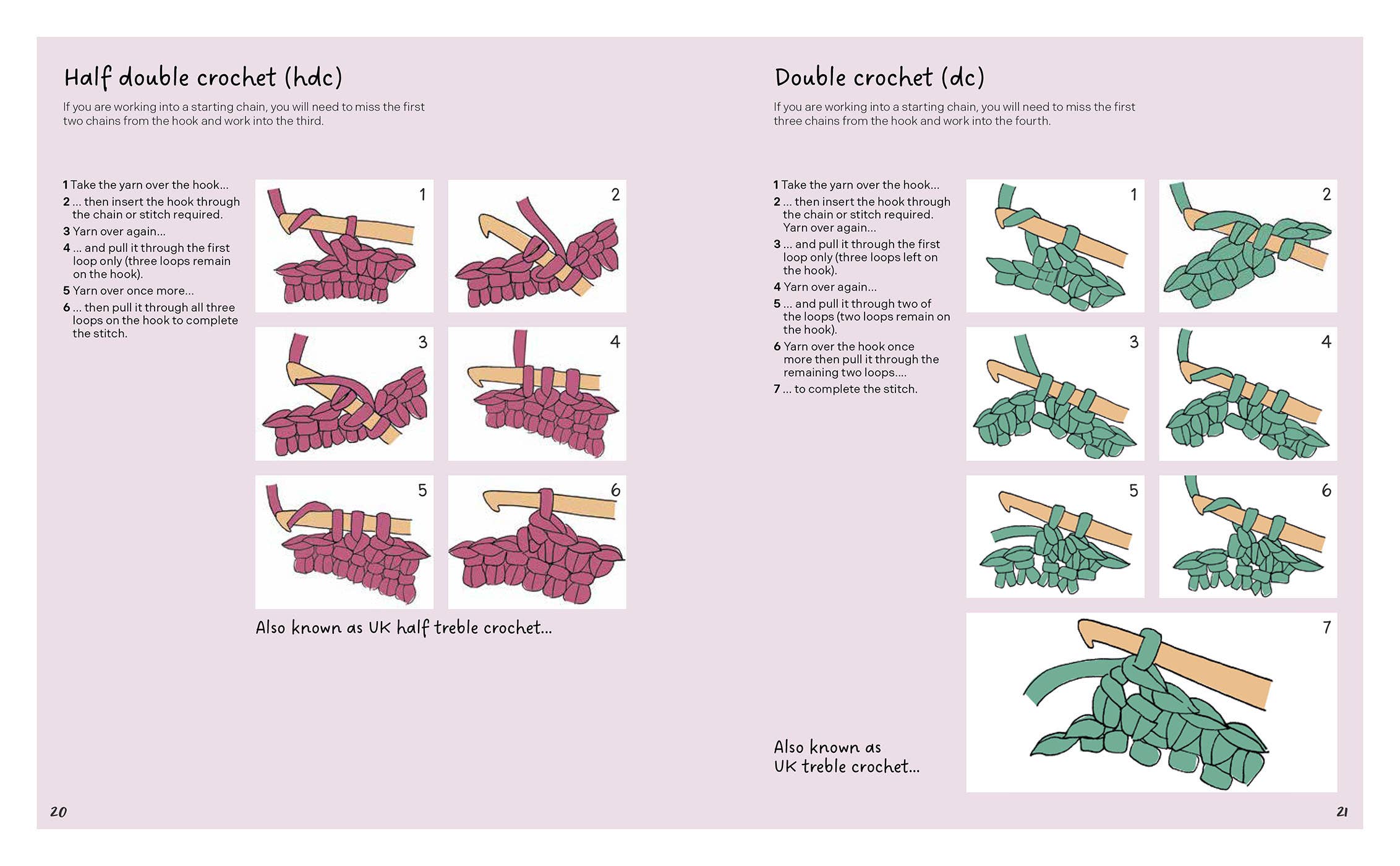 Half double crochet (hdc)

If you are working into a starting chain, you will need to miss the first two chains from the hook and work into the third.

1 Take the yarn over the hook...
2 ... then insert the hook through the chain or stitch required.
3 Yarn over again...
4 ... and pull it through the first loop only (three loops remain on the hook).
5 Yarn over once more...
6 ... then pull it through all three loops on the hook to complete the stitch.

1
2
3
4
5
6

Also known as UK half treble crochet...

20

Double crochet (dc)

If you are working into a starting chain, you will need to miss the first three chains from the hook and work into the fourth.

1 Take the yarn over the hook...
2 ... then insert the hook through the chain or stitch required. Yarn over again...
3 ... and pull it through the first loop only (three loops left on the hook).
4 Yarn over again...
5 ... and pull it through two of the loops (two loops remain on the hook).
6 Yarn over the hook once more then pull it through the remaining two loops....
7 ... to complete the stitch.

1
2
3
4
5
6
7

Also known as UK treble crochet...

21